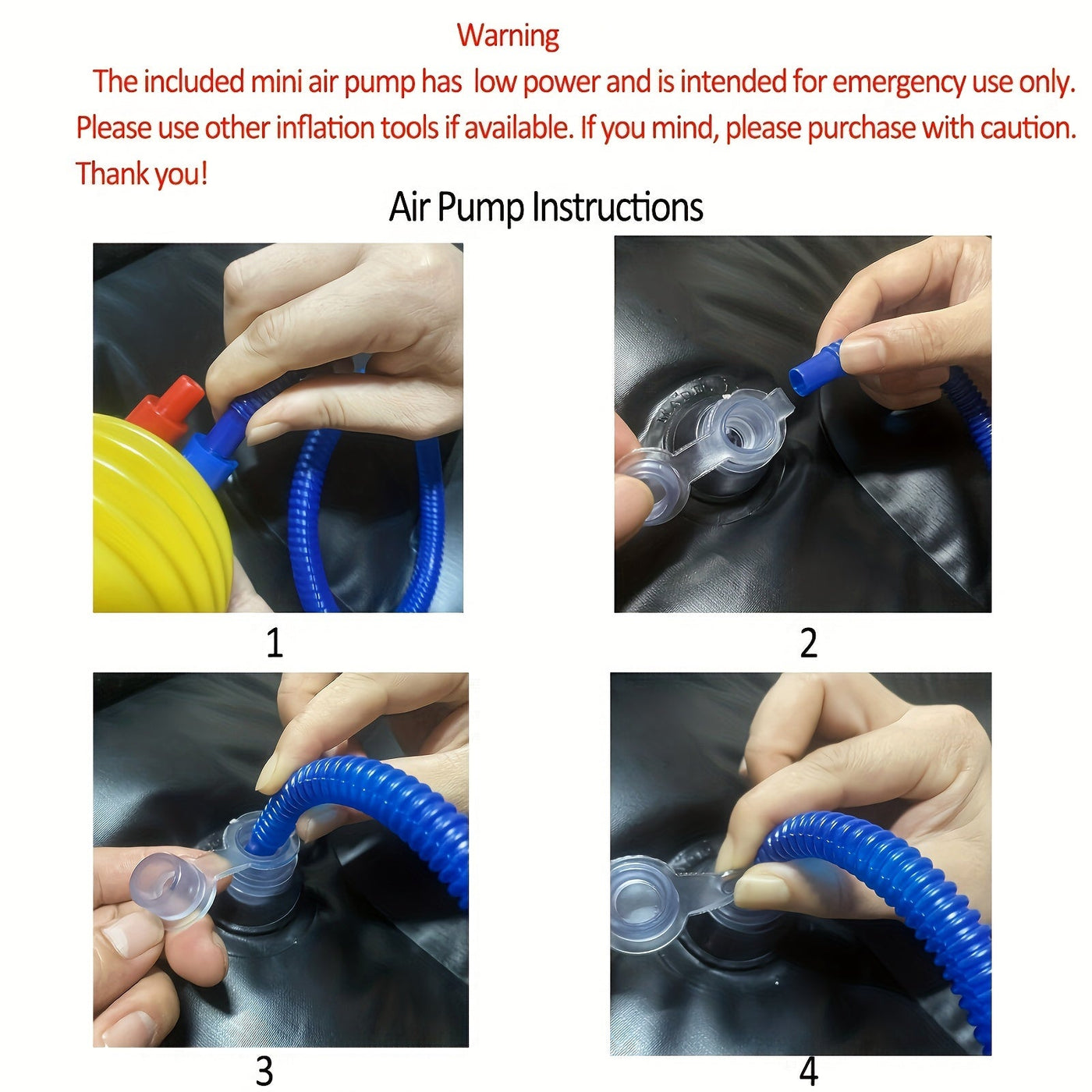 Warning

The included mini air pump has low power and is intended for emergency use only. Please use other inflation tools if available. If you mind, please purchase with caution. Thank you!

Air Pump Instructions

1

2

3

4